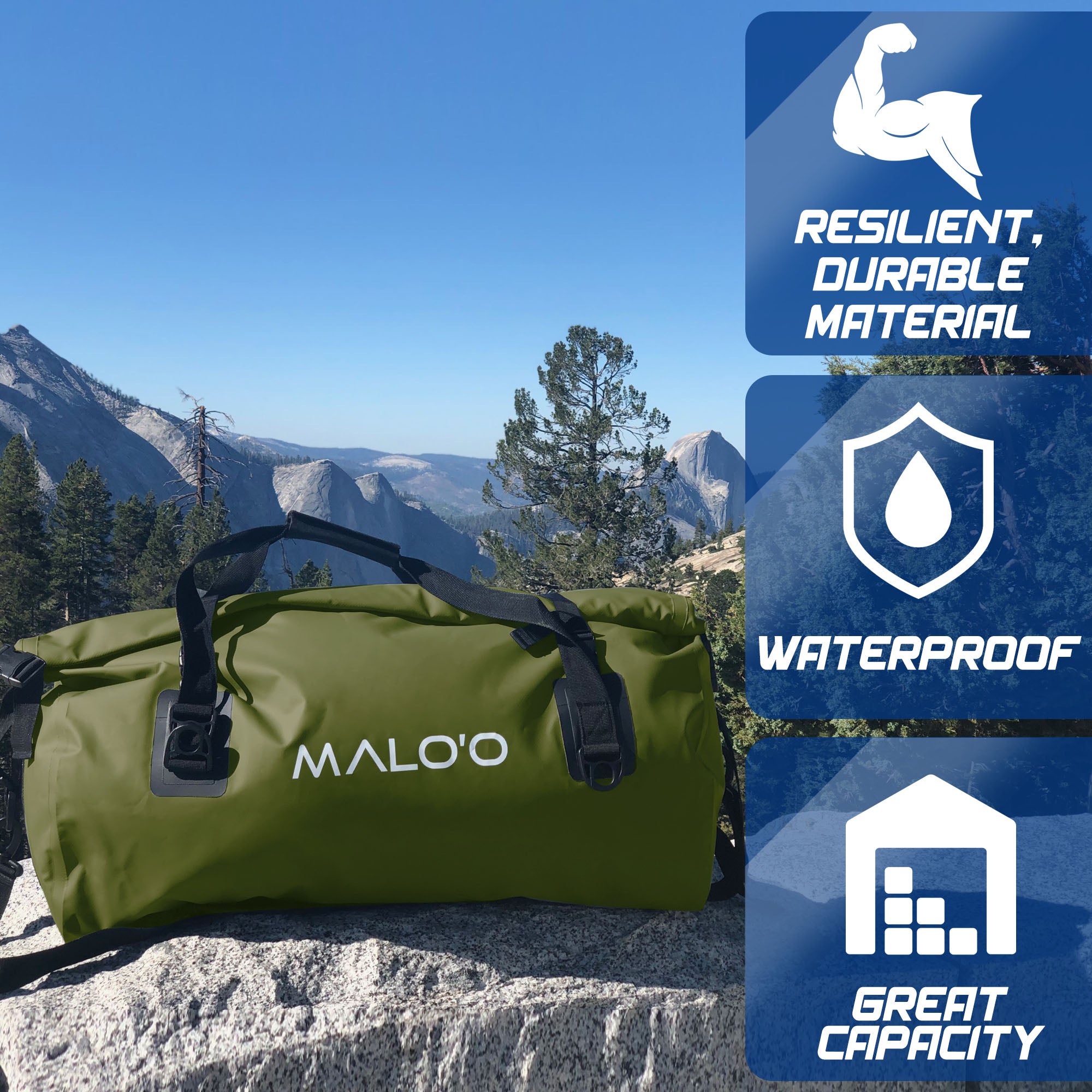 MALO'O

RESILIENT, DURABLE MATERIAL

WATERPROOF

GREAT CAPACITY