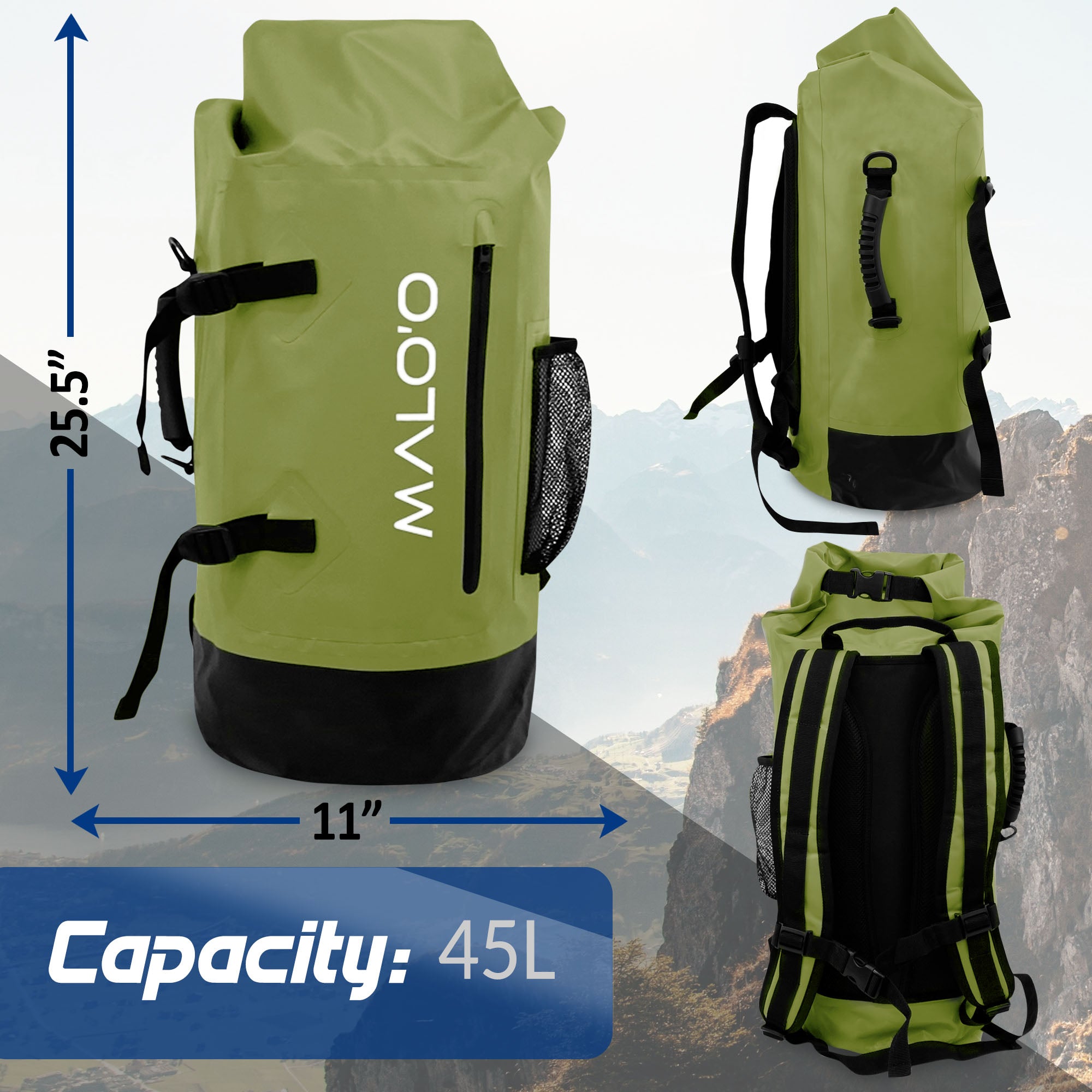 25.5”

MALO'O

11”

Capacity: 45L